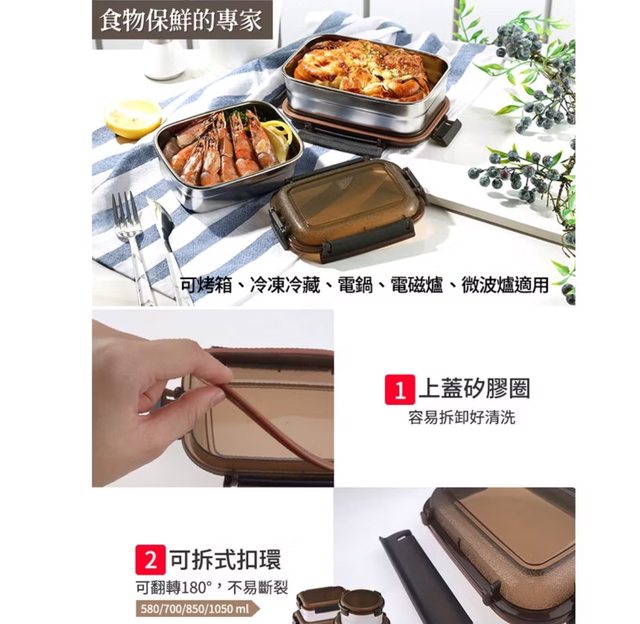 食物保鮮的專家

可烤箱、冷凍冷藏、電鍋、電磁爐、微波爐適用

1 上蓋矽膠圈

容易拆卸好清洗

2 可拆式扣環

可翻轉180°，不易斷裂

580/700/850/1050 ml