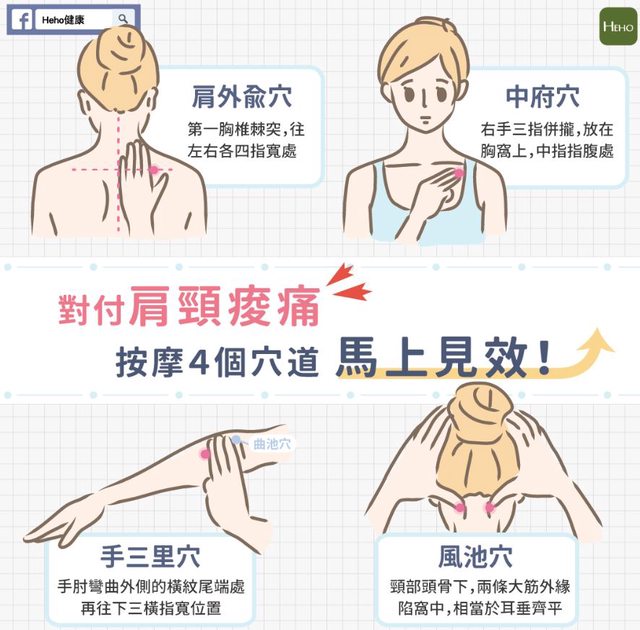 Heho健康

HEHO

肩外俞穴
第一胸椎棘突，往左右各四指寬處

中府穴
右手三指併攏，放在胸窩上，中指指腹處

對付肩頸痠痛
按摩4個穴道 馬上見效！

曲池穴

手三里穴
手肘彎曲外側的橫紋尾端處再往下三橫指寬位置

風池穴
頸部頭骨下，兩條大筋外緣陷窩中，相當於耳垂齊平