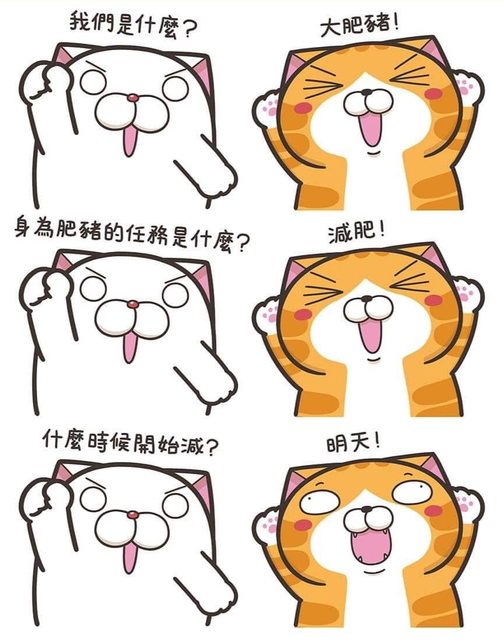 我們是什麼？

大肥豬！

身為肥豬的任務是什麼？

減肥！

什麼時候開始減？

明天！