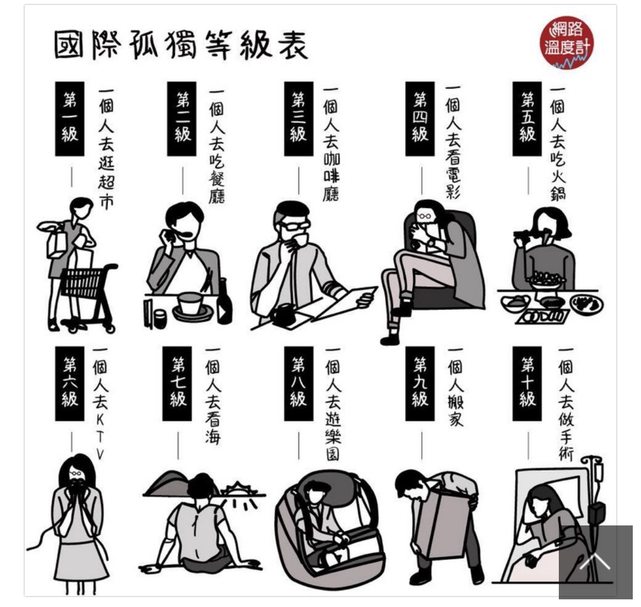 國際孤獨等級表

網路溫度計

第一級
一個人去逛超市

第二級
一個人去吃餐廳

第三級
一個人去咖啡廳

第四級
一個人去看電影

第五級
一個人去吃火鍋

第六級
一個人去KTV

第七級
一個人去看海

第八級
一個人去遊樂園

第九級
一個人搬家

第十級
一個人去做手術